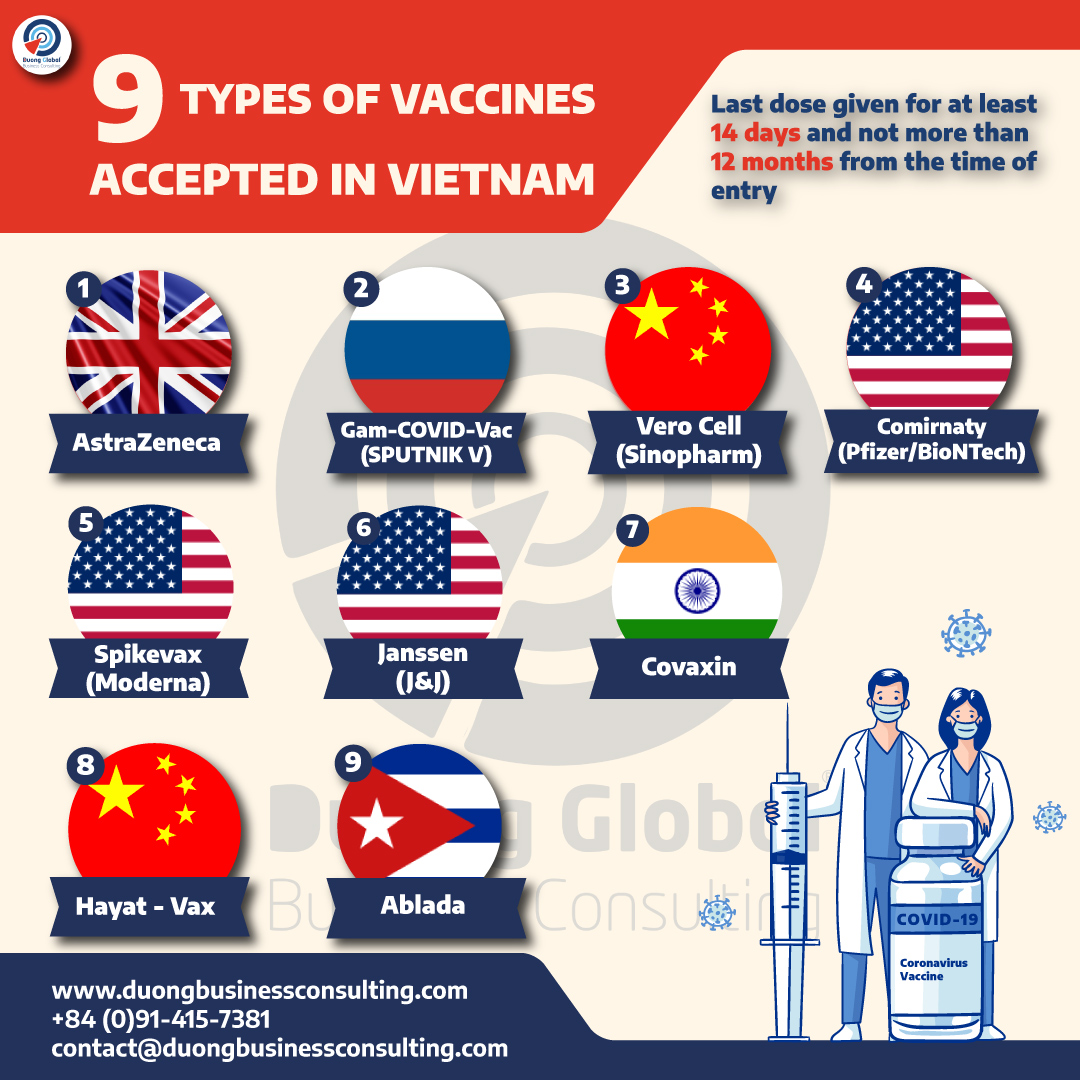 Duong Global Business Consulting

9 TYPES OF VACCINES ACCEPTED IN VIETNAM

Last dose given for at least 14 days and not more than 12 months from the time of entry

1 AstraZeneca

2 Gam-COVID-Vac (SPUTNIK V)

3 Vero Cell (Sinopharm)

4 Comirnaty (Pfizer/BioNTech)

5 Spikevax (Moderna)

6 Janssen (J&J)

7 Covaxin

8 Hayat - Vax

9 Ablada

Duong Global Business Consulting

COVID-19
Coronavirus Vaccine

www.duongbusinessconsulting.com
+84 (0)91-415-7381
contact@duongbusinessconsulting.com